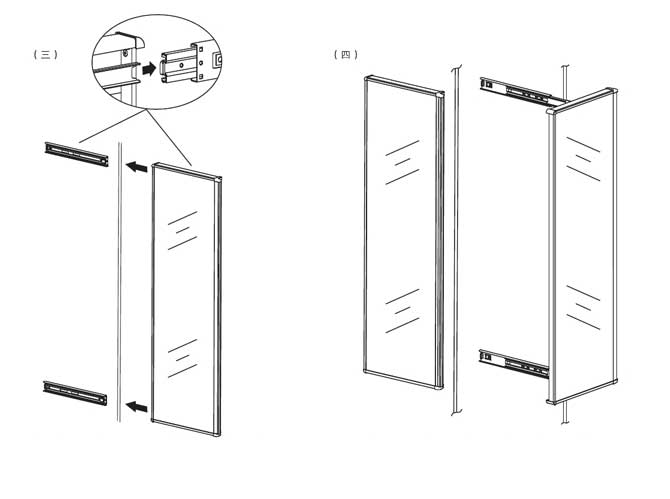 （三）

（四）