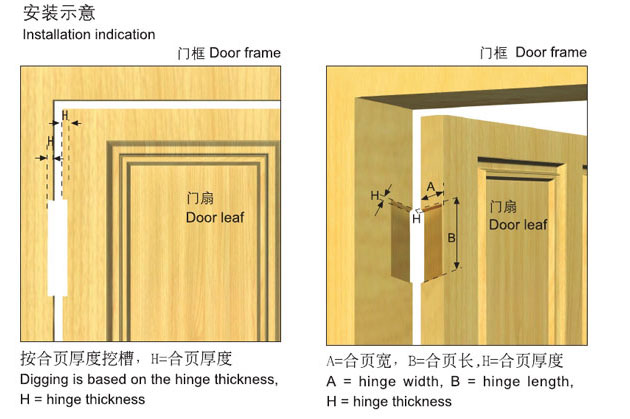 安装示意
Installation indication

门框 Door frame

H

H

门扇
Door leaf

按合页厚度挖槽，H=合页厚度
Digging is based on the hinge thickness, H = hinge thickness

门框 Door frame

H

A

H

B

门扇
Door leaf

A=合页宽，B=合页长，H=合页厚度
A = hinge width, B = hinge length, H = hinge thickness