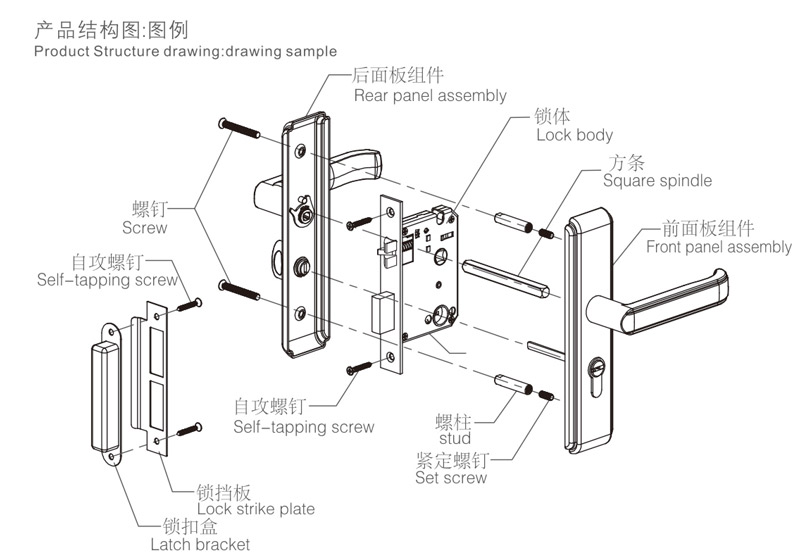 产品结构图:图例
Product Structure drawing:drawing sample

后面板组件
Rear panel assembly

锁体
Lock body

方条
Square spindle

前面板组件
Front panel assembly

螺钉
Screw

自攻螺钉
Self-tapping screw

自攻螺钉
Self-tapping screw

螺柱
stud

紧定螺钉
Set screw

锁挡板
Lock strike plate

锁扣盒
Latch bracket