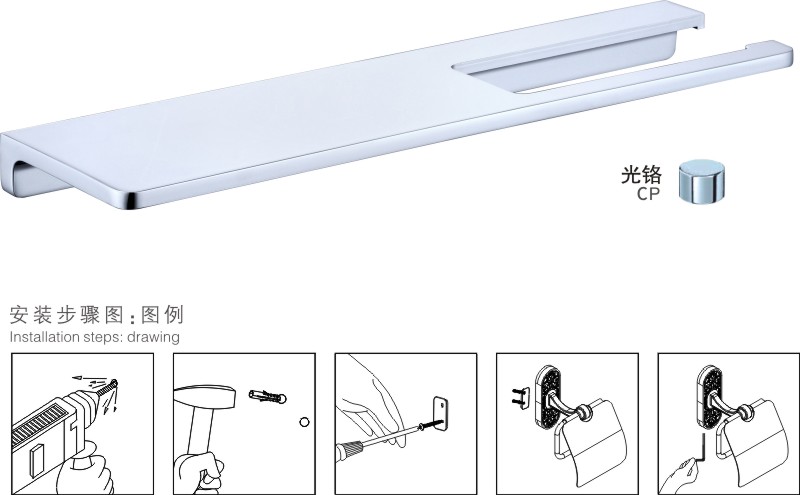 光铬
CP

安装步骤图：图例
Installation steps: drawing