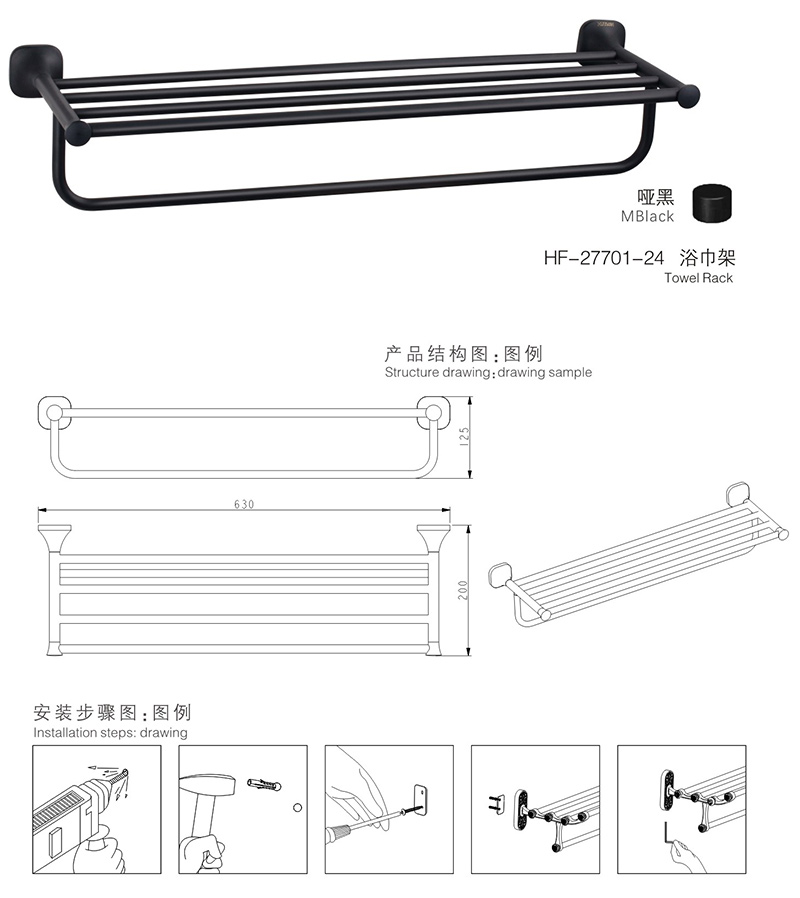 哑黑
MBlack

HF-27701-24 浴巾架
Towel Rack

产品结构图：图例
Structure drawing：drawing sample

125

630

200

安装步骤图：图例
Installation steps: drawing