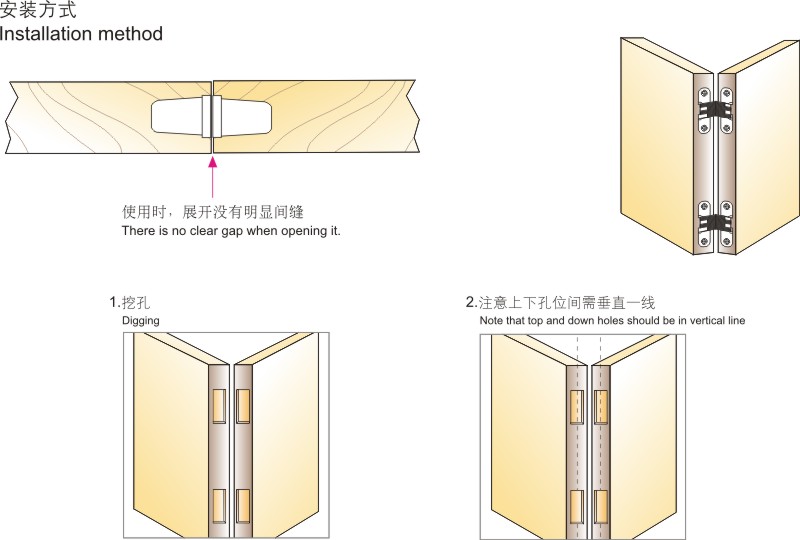 安装方式
Installation method

使用时，展开没有明显间缝
There is no clear gap when opening it.

1.挖孔
Digging

2.注意上下孔位间需垂直一线
Note that top and down holes should be in vertical line